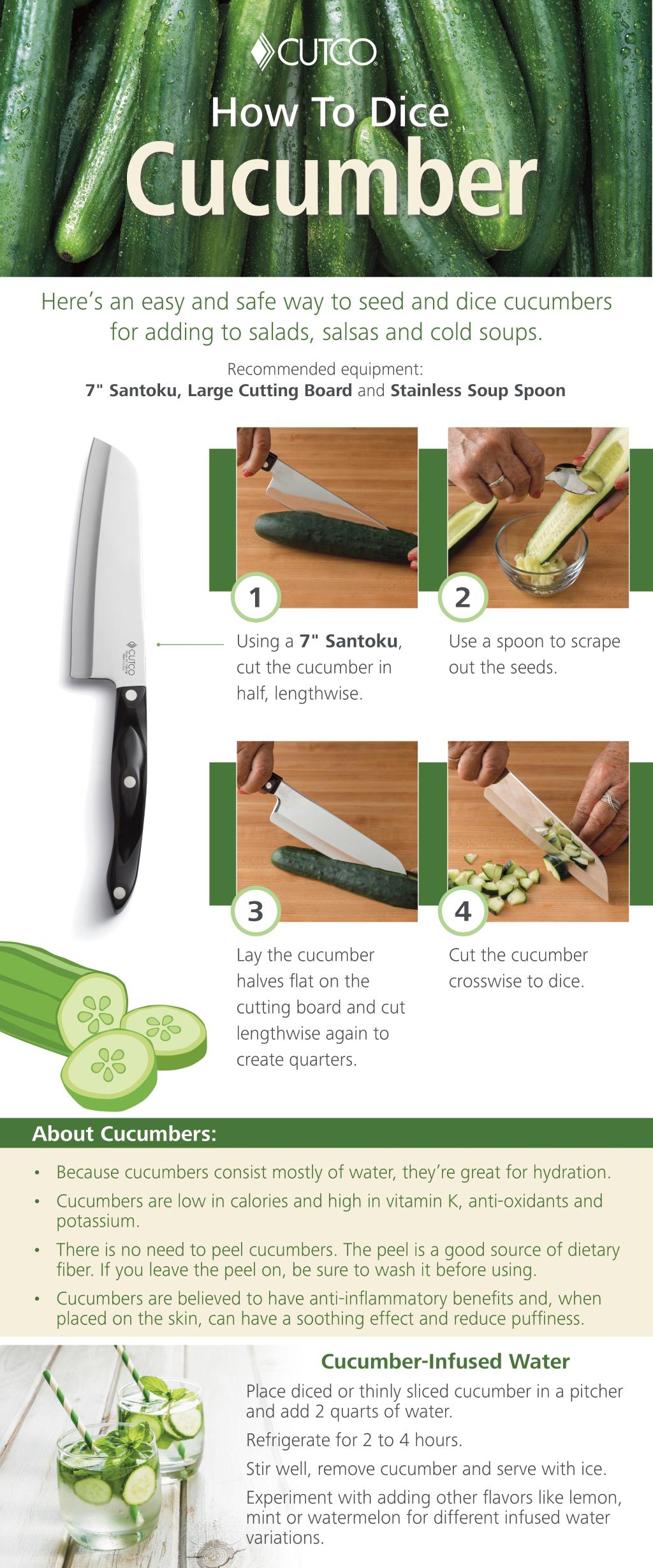 CUTCO

How To Dice
Cucumber

Here's an easy and safe way to seed and dice cucumbers for adding to salads, salsas and cold soups.

Recommended equipment:
7" Santoku, Large Cutting Board and Stainless Soup Spoon

CUTCO

1
Using a 7" Santoku, cut the cucumber in half, lengthwise.

2
Use a spoon to scrape out the seeds.

3
Lay the cucumber halves flat on the cutting board and cut lengthwise again to create quarters.

4
Cut the cucumber crosswise to dice.

About Cucumbers:

• Because cucumbers consist mostly of water, they're great for hydration.
• Cucumbers are low in calories and high in vitamin K, anti-oxidants and potassium.
• There is no need to peel cucumbers. The peel is a good source of dietary fiber. If you leave the peel on, be sure to wash it before using.
• Cucumbers are believed to have anti-inflammatory benefits and, when placed on the skin, can have a soothing effect and reduce puffiness.

Cucumber-Infused Water

Place diced or thinly sliced cucumber in a pitcher and add 2 quarts of water.

Refrigerate for 2 to 4 hours.

Stir well, remove cucumber and serve with ice.

Experiment with adding other flavors like lemon, mint or watermelon for different infused water variations.