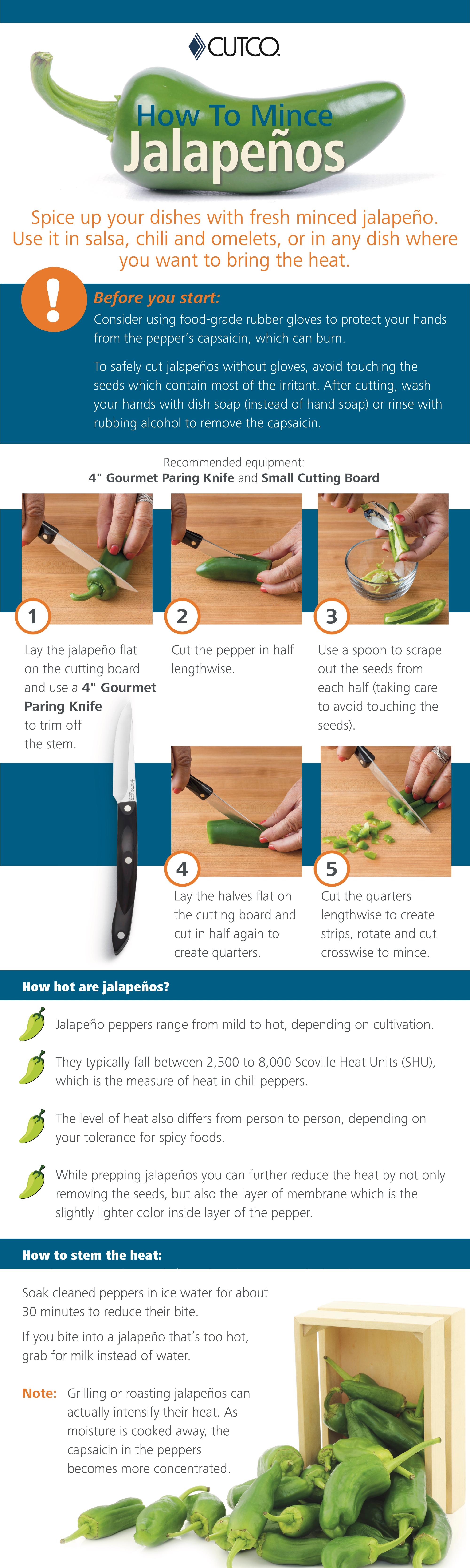 CUTCO

How To Mince Jalapeños

Spice up your dishes with fresh minced jalapeño. Use it in salsa, chili and omelets, or in any dish where you want to bring the heat.

!

Before you start:

Consider using food-grade rubber gloves to protect your hands from the pepper's capsaicin, which can burn.

To safely cut jalapeños without gloves, avoid touching the seeds which contain most of the irritant. After cutting, wash your hands with dish soap (instead of hand soap) or rinse with rubbing alcohol to remove the capsaicin.

Recommended equipment:
4" Gourmet Paring Knife and Small Cutting Board

1
Lay the jalapeño flat on the cutting board and use a 4" Gourmet Paring Knife to trim off the stem.

2
Cut the pepper in half lengthwise.

3
Use a spoon to scrape out the seeds from each half (taking care to avoid touching the seeds).

4
Lay the halves flat on the cutting board and cut in half again to create quarters.

5
Cut the quarters lengthwise to create strips, rotate and cut crosswise to mince.

How hot are jalapeños?

Jalapeño peppers range from mild to hot, depending on cultivation.

They typically fall between 2,500 to 8,000 Scoville Heat Units (SHU), which is the measure of heat in chili peppers.

The level of heat also differs from person to person, depending on your tolerance for spicy foods.

While prepping jalapeños you can further reduce the heat by not only removing the seeds, but also the layer of membrane which is the slightly lighter color inside layer of the pepper.

How to stem the heat:

Soak cleaned peppers in ice water for about 30 minutes to reduce their bite.

If you bite into a jalapeño that's too hot, grab for milk instead of water.

Note: Grilling or roasting jalapeños can actually intensify their heat. As moisture is cooked away, the capsaicin in the peppers becomes more concentrated.