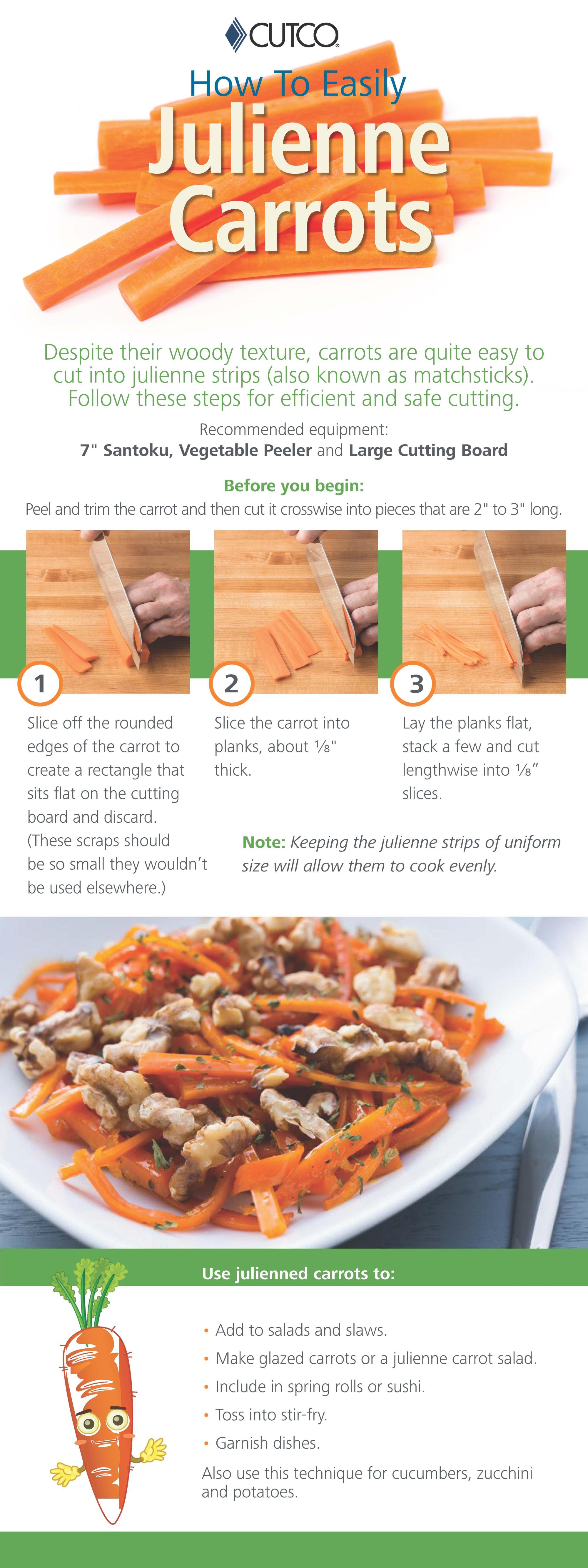 CUTCO

How To Easily
Julienne Carrots

Despite their woody texture, carrots are quite easy to cut into julienne strips (also known as matchsticks). Follow these steps for efficient and safe cutting.

Recommended equipment:
7" Santoku, Vegetable Peeler and Large Cutting Board

Before you begin:
Peel and trim the carrot and then cut it crosswise into pieces that are 2" to 3" long.

1
Slice off the rounded edges of the carrot to create a rectangle that sits flat on the cutting board and discard. (These scraps should be so small they wouldn't be used elsewhere.)

2
Slice the carrot into planks, about ⅛" thick.

3
Lay the planks flat, stack a few and cut lengthwise into ⅛" slices.

Note: Keeping the julienne strips of uniform size will allow them to cook evenly.

Use julienned carrots to:

• Add to salads and slaws.
• Make glazed carrots or a julienne carrot salad.
• Include in spring rolls or sushi.
• Toss into stir-fry.
• Garnish dishes.

Also use this technique for cucumbers, zucchini and potatoes.